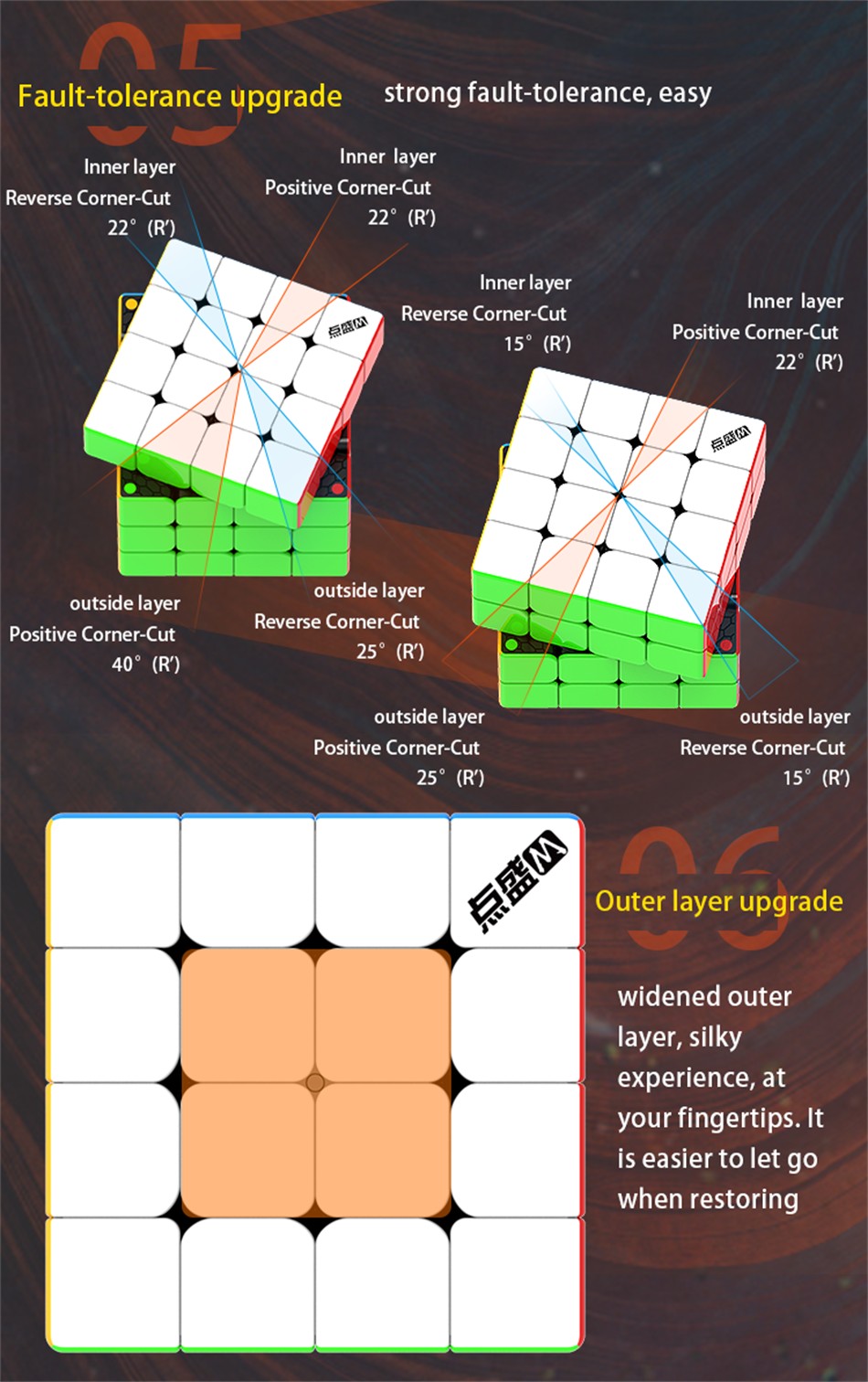 05

Fault-tolerance upgrade

strong fault-tolerance, easy

Inner layer
Reverse Corner-Cut
22° (R')

Inner layer
Positive Corner-Cut
22° (R')

Inner layer
Reverse Corner-Cut
15° (R')

Inner layer
Positive Corner-Cut
22° (R')

点盛M

点盛M

outside layer
Positive Corner-Cut
40° (R')

outside layer
Reverse Corner-Cut
25° (R')

outside layer
Positive Corner-Cut
25° (R')

outside layer
Reverse Corner-Cut
15° (R')

点盛M

06

Outer layer upgrade

widened outer layer, silky experience, at your fingertips. It is easier to let go when restoring