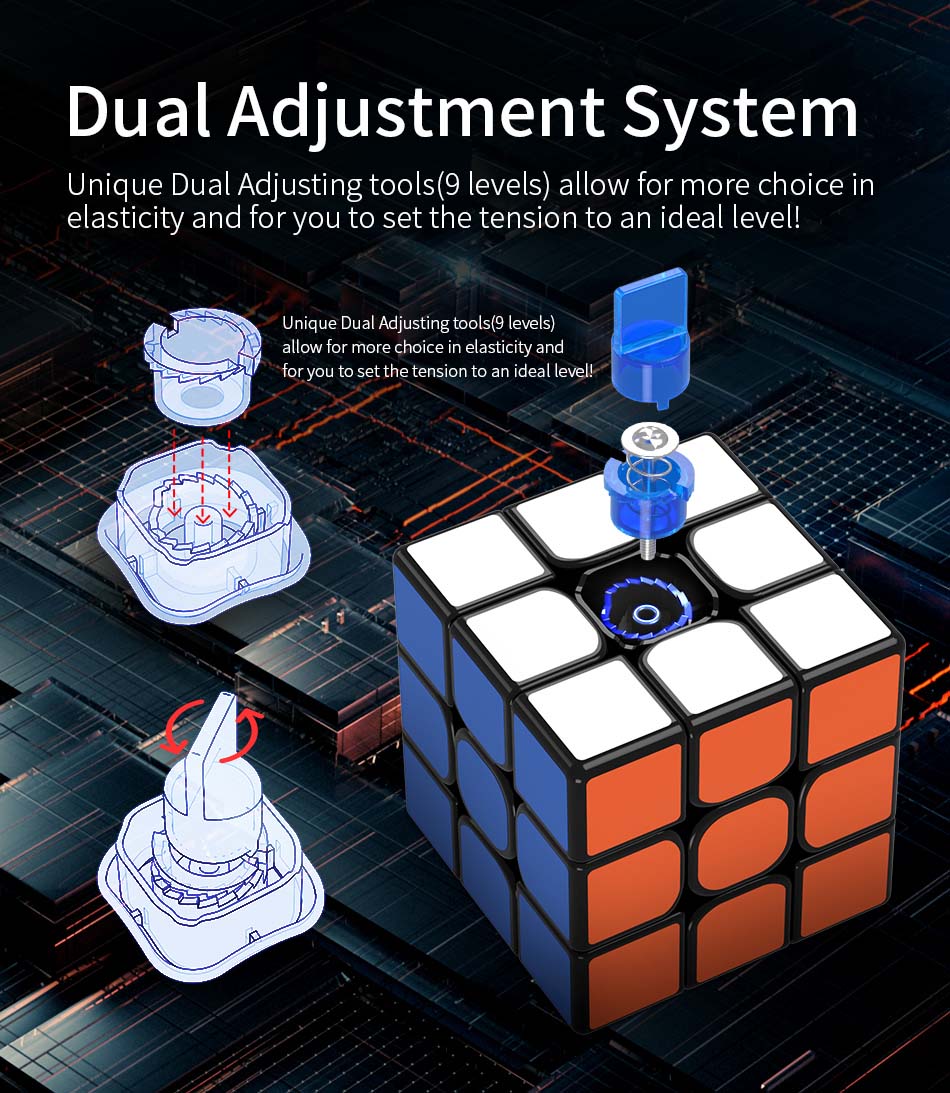 Dual Adjustment System

Unique Dual Adjusting tools(9 levels) allow for more choice in elasticity and for you to set the tension to an ideal level!

Unique Dual Adjusting tools(9 levels) allow for more choice in elasticity and for you to set the tension to an ideal level!