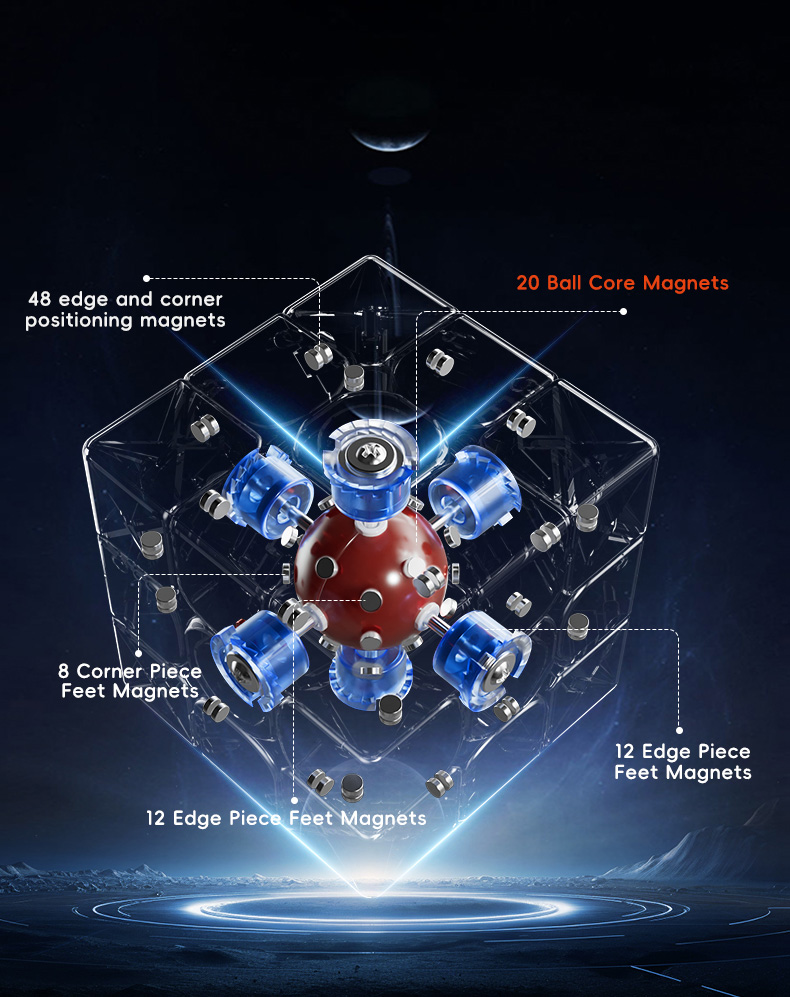 48 edge and corner positioning magnets

20 Ball Core Magnets

8 Corner Piece Feet Magnets

12 Edge Piece Feet Magnets

12 Edge Piece Feet Magnets