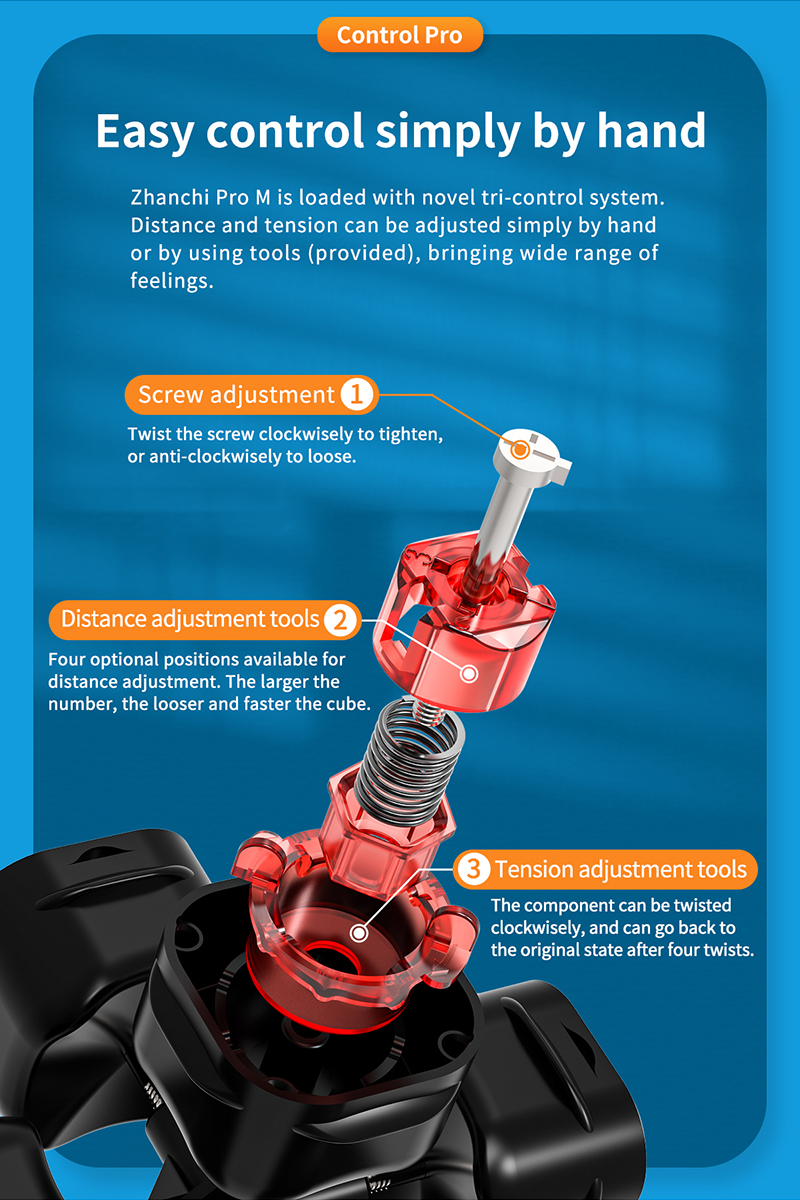 Control Pro

Easy control simply by hand

Zhanchi Pro M is loaded with novel tri-control system. Distance and tension can be adjusted simply by hand or by using tools (provided), bringing wide range of feelings.

Screw adjustment 1

Twist the screw clockwisely to tighten, or anti-clockwisely to loose.

Distance adjustment tools 2

Four optional positions available for distance adjustment. The larger the number, the looser and faster the cube.

3 Tension adjustment tools

The component can be twisted clockwisely, and can go back to the original state after four twists.