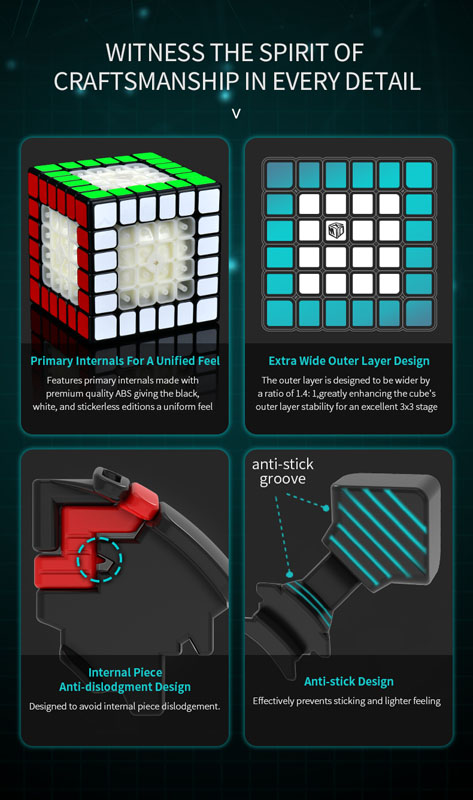 WITNESS THE SPIRIT OF CRAFTSMANSHIP IN EVERY DETAIL

v

Primary Internals For A Unified Feel

Features primary internals made with premium quality ABS giving the black, white, and stickerless editions a uniform feel

Extra Wide Outer Layer Design

The outer layer is designed to be wider by a ratio of 1.4: 1,greatly enhancing the cube's outer layer stability for an excellent 3x3 stage

Internal Piece Anti-dislodgment Design

Designed to avoid internal piece dislodgement.

anti-stick groove

Anti-stick Design

Effectively prevents sticking and lighter feeling